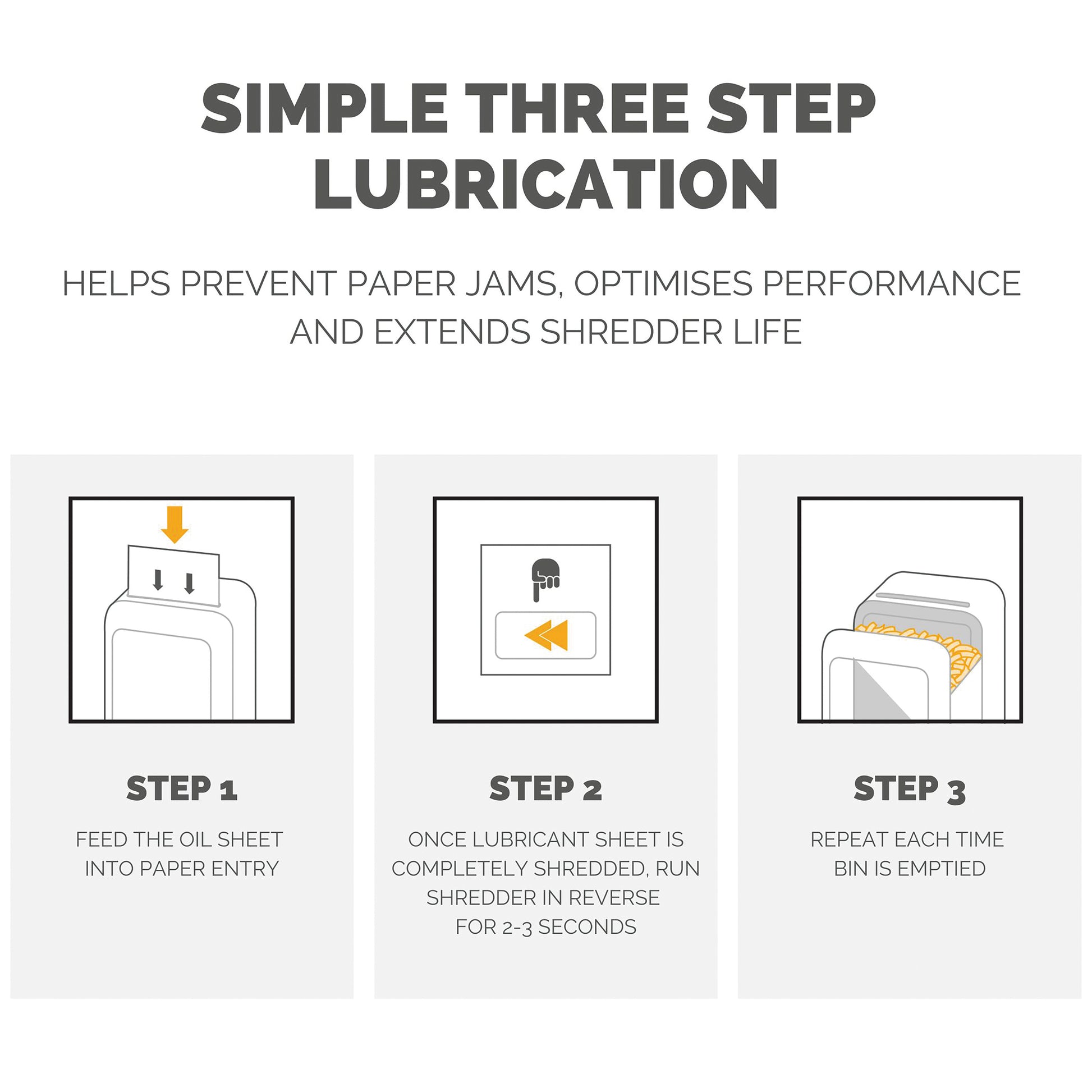 SIMPLE THREE STEP LUBRICATION

HELPS PREVENT PAPER JAMS, OPTIMISES PERFORMANCE AND EXTENDS SHREDDER LIFE

STEP 1

FEED THE OIL SHEET INTO PAPER ENTRY

STEP 2

ONCE LUBRICANT SHEET IS COMPLETELY SHREDDED, RUN SHREDDER IN REVERSE FOR 2-3 SECONDS

STEP 3

REPEAT EACH TIME BIN IS EMPTIED